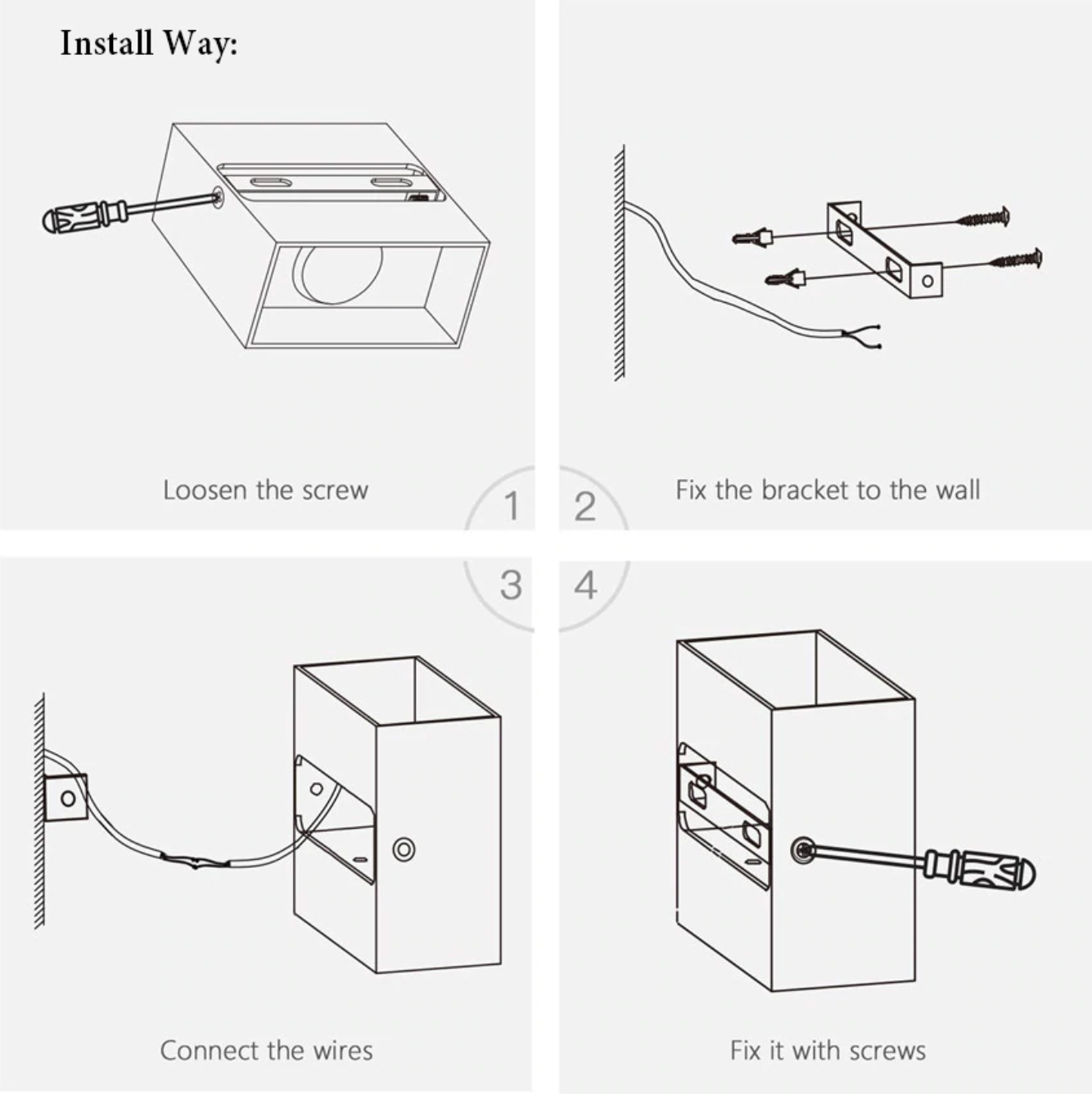 Install Way:

Loosen the screw

1

2

Fix the bracket to the wall

3

4

Connect the wires

Fix it with screws